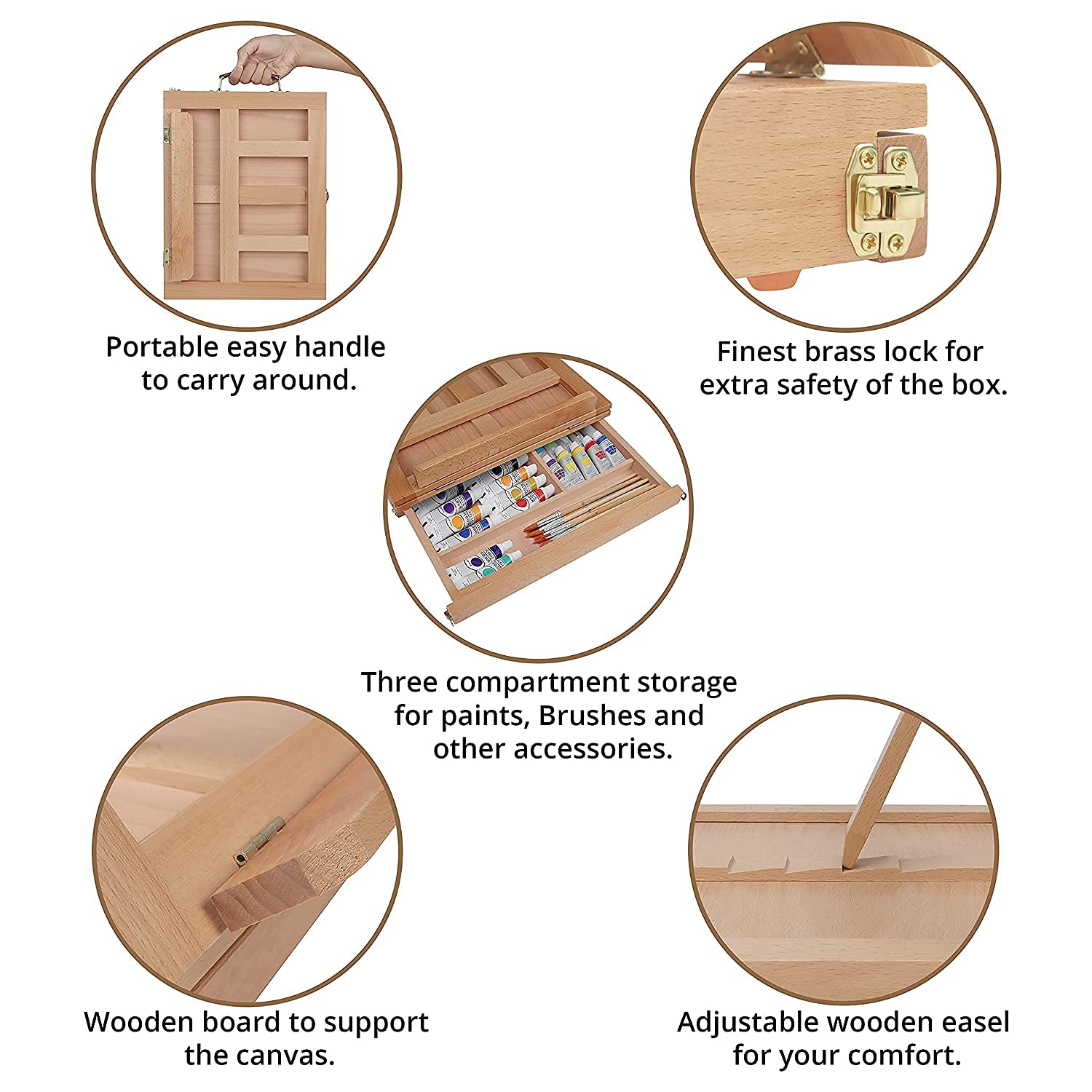 Portable easy handle to carry around.

Finest brass lock for extra safety of the box.

Three compartment storage for paints, Brushes and other accessories.

Wooden board to support the canvas.

Adjustable wooden easel for your comfort.