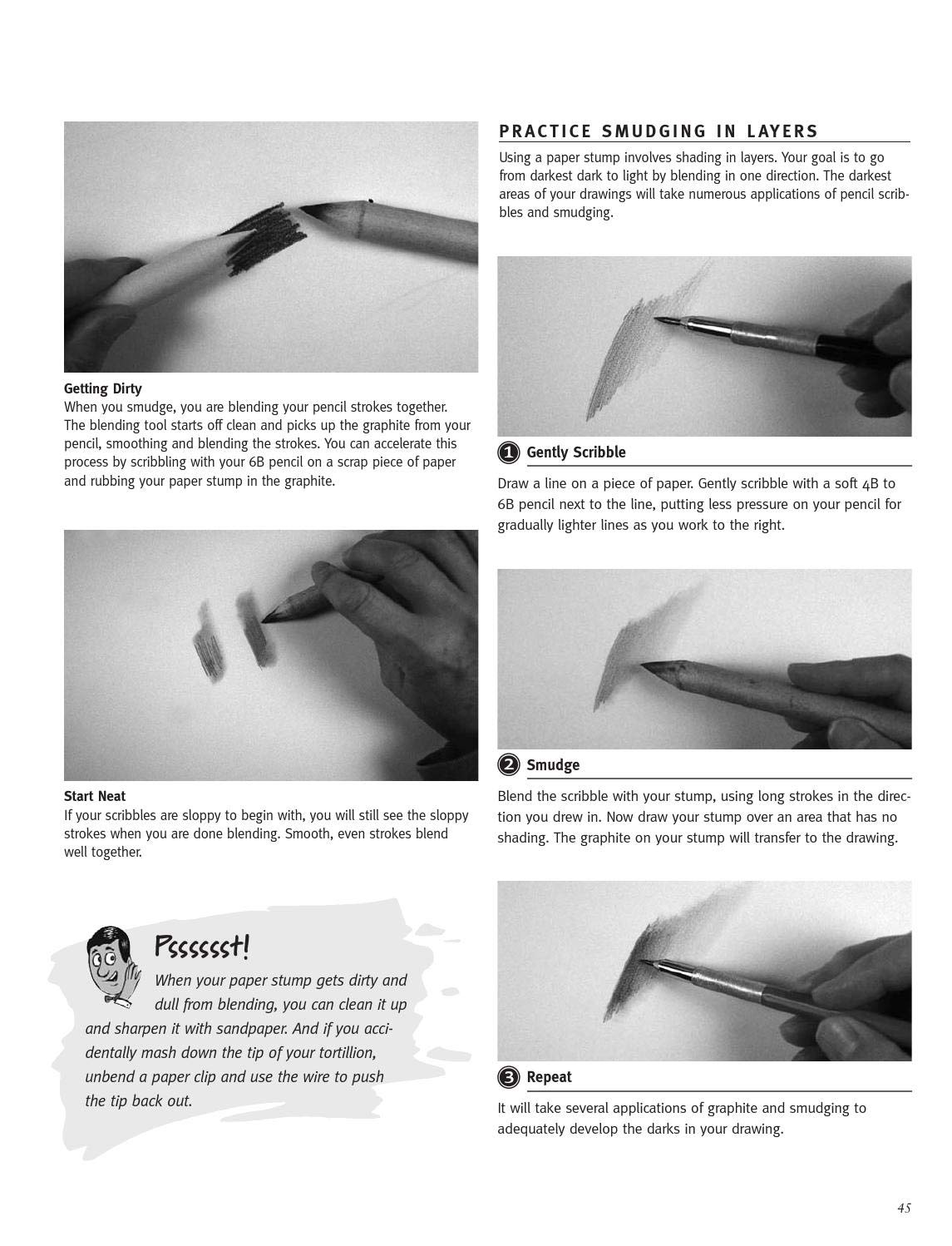 Getting Dirty
When you smudge, you are blending your pencil strokes together. The blending tool starts off clean and picks up the graphite from your pencil, smoothing and blending the strokes. You can accelerate this process by scribbling with your 6B pencil on a scrap piece of paper and rubbing your paper stump in the graphite.

Start Neat
If your scribbles are sloppy to begin with, you will still see the sloppy strokes when you are done blending. Smooth, even strokes blend well together.

Psssssst!
When your paper stump gets dirty and dull from blending, you can clean it up and sharpen it with sandpaper. And if you accidentally mash down the tip of your tortillion, unbend a paper clip and use the wire to push the tip back out.

PRACTICE SMUDGING IN LAYERS
Using a paper stump involves shading in layers. Your goal is to go from darkest dark to light by blending in one direction. The darkest areas of your drawings will take numerous applications of pencil scribbles and smudging.

1 Gently Scribble
Draw a line on a piece of paper. Gently scribble with a soft 4B to 6B pencil next to the line, putting less pressure on your pencil for gradually lighter lines as you work to the right.

2 Smudge
Blend the scribble with your stump, using long strokes in the direction you drew in. Now draw your stump over an area that has no shading. The graphite on your stump will transfer to the drawing.

3 Repeat
It will take several applications of graphite and smudging to adequately develop the darks in your drawing.

45